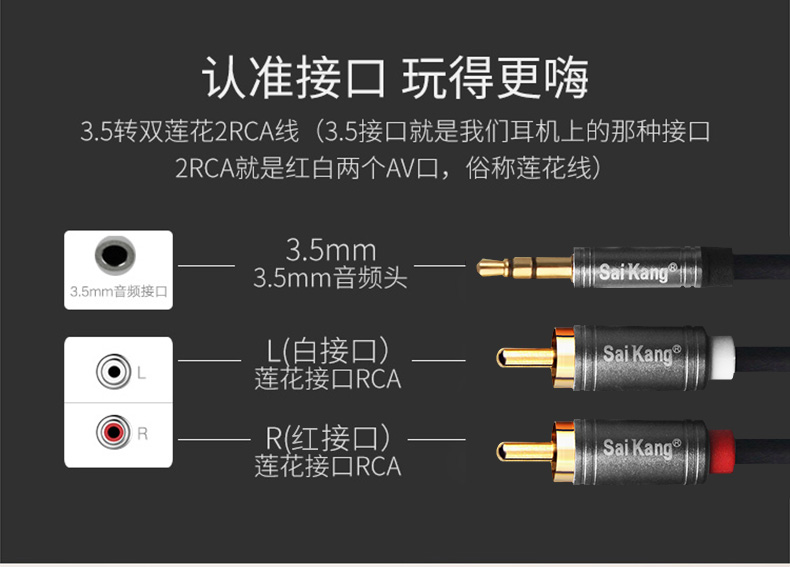 认准接口 玩得更嗨

3.5转双莲花2RCA线（3.5接口就是我们耳机上的那种接口 2RCA就是红白两个AV口，俗称莲花线）

3.5mm音频接口

3.5mm
3.5mm音频头

Sai Kang®

L

L(白接口)
莲花接口RCA

Sai Kang®

R

R(红接口)
莲花接口RCA

Sai Kang®