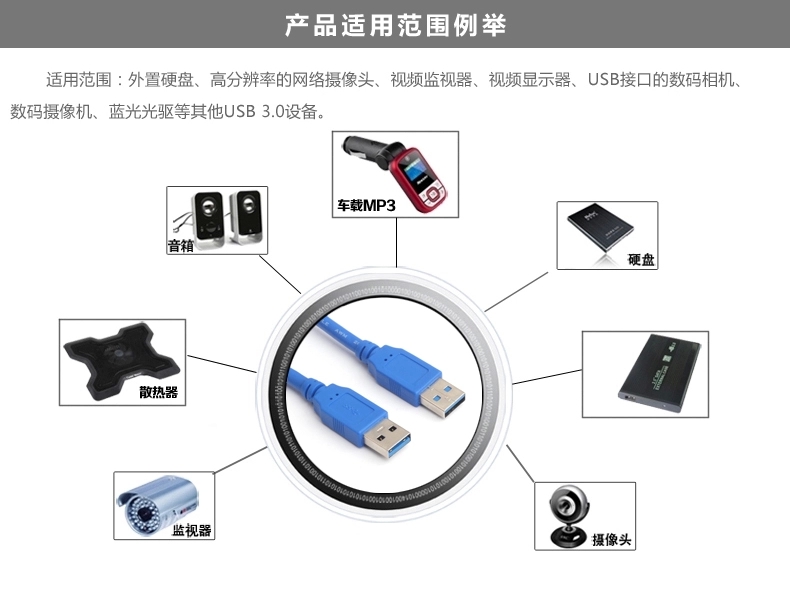 产品适用范围例举

适用范围：外置硬盘、高分辨率的网络摄像头、视频监视器、视频显示器、USB接口的数码相机、数码摄像机、蓝光光驱等其他USB 3.0设备。

车载MP3

音箱

硬盘

散热器

监视器

摄像头