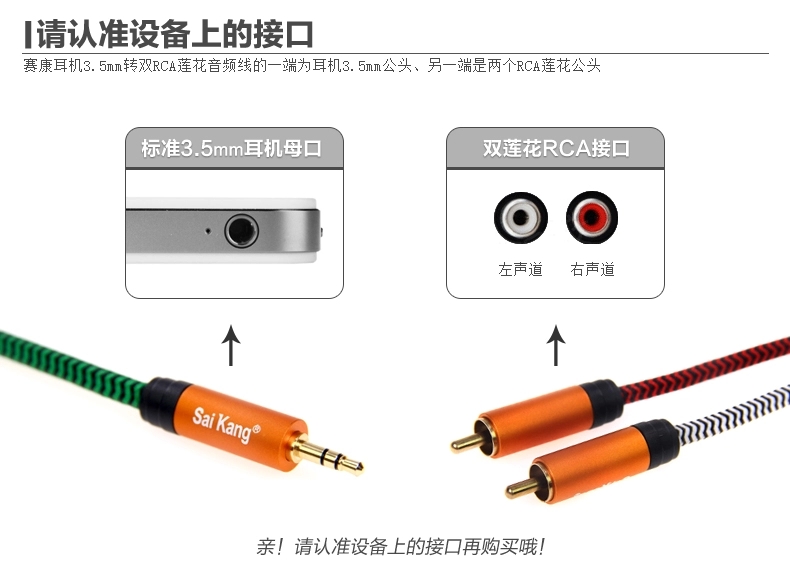 请认准设备上的接口

赛康耳机3.5mm转双RCA莲花音频线的一端为耳机3.5mm公头、另一端是两个RCA莲花公头

标准3.5mm耳机母口

双莲花RCA接口

左声道 右声道

Sai Kang®

亲！请认准设备上的接口再购买哦！