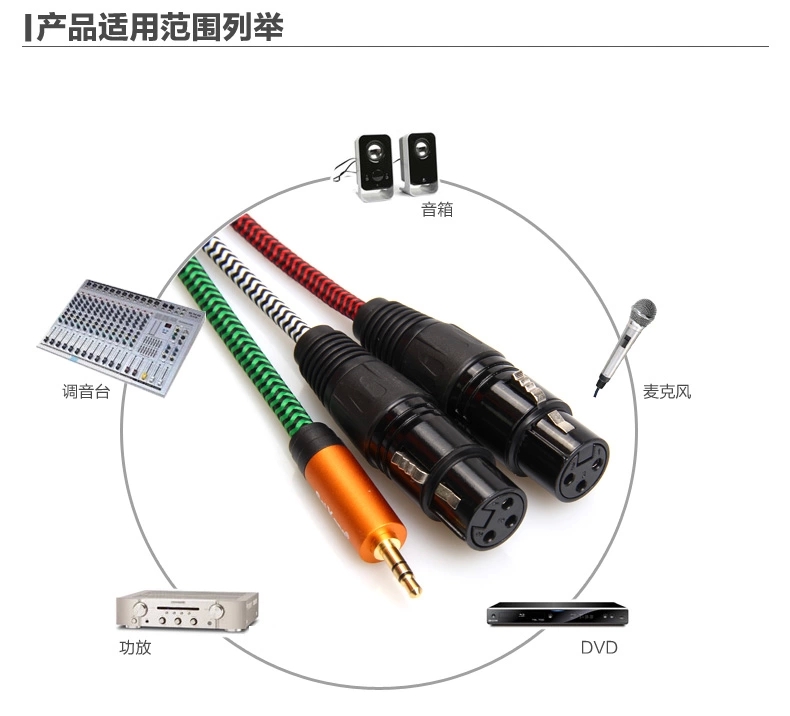 产品适用范围列举

音箱

调音台

麦克风

功放

DVD