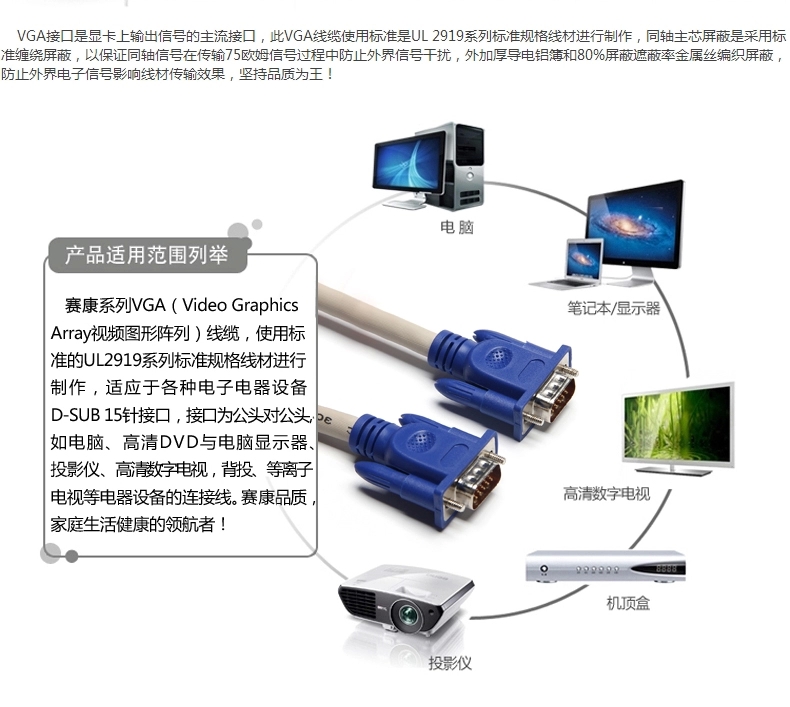 VGA接口是显卡上输出信号的主流接口，此VGA线缆使用标准是UL 2919系列标准规格线材进行制作，同轴主芯屏蔽是采用标准缠绕屏蔽，以保证同轴信号在传输75欧姆信号过程中防止外界信号干扰，外加厚导电铝箔和80%屏蔽遮蔽率金属丝编织屏蔽，防止外界电子信号影响线材传输效果，坚持品质为王！

产品适用范围列举

赛康系列VGA（Video Graphics Array视频图形阵列）线缆，使用标准的UL2919系列标准规格线材进行制作，适应于各种电子电器设备D-SUB 15针接口，接口为公头对公头，如电脑、高清DVD与电脑显示器、投影仪、高清数字电视，背投、等离子电视等电器设备的连接线。赛康品质，家庭生活健康的领航者！

电脑

笔记本/显示器

高清数字电视

机顶盒

投影仪